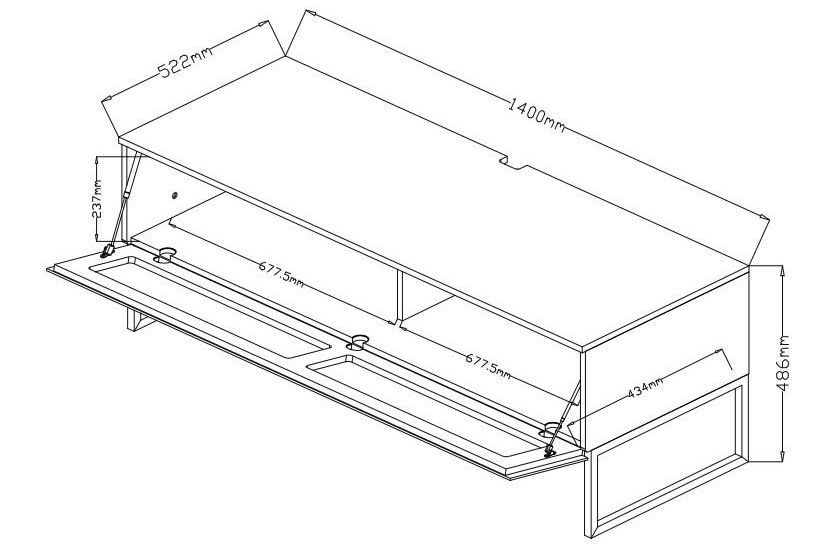 522mm

1400mm

237mm

677.5mm

677.5mm

434mm

486mm