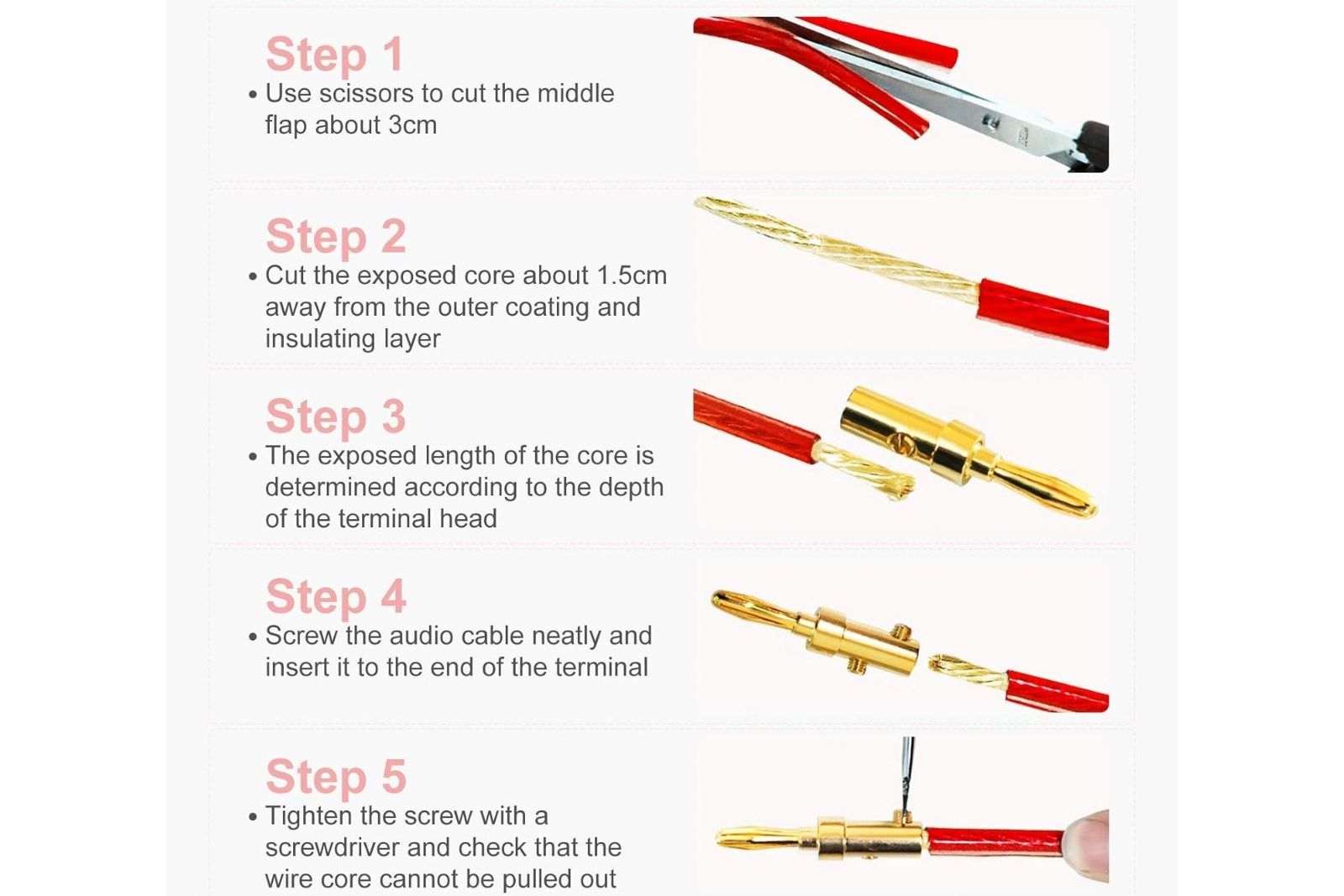 Step 1
• Use scissors to cut the middle flap about 3cm

Step 2
• Cut the exposed core about 1.5cm away from the outer coating and insulating layer

Step 3
• The exposed length of the core is determined according to the depth of the terminal head

Step 4
• Screw the audio cable neatly and insert it to the end of the terminal

Step 5
• Tighten the screw with a screwdriver and check that the wire core cannot be pulled out