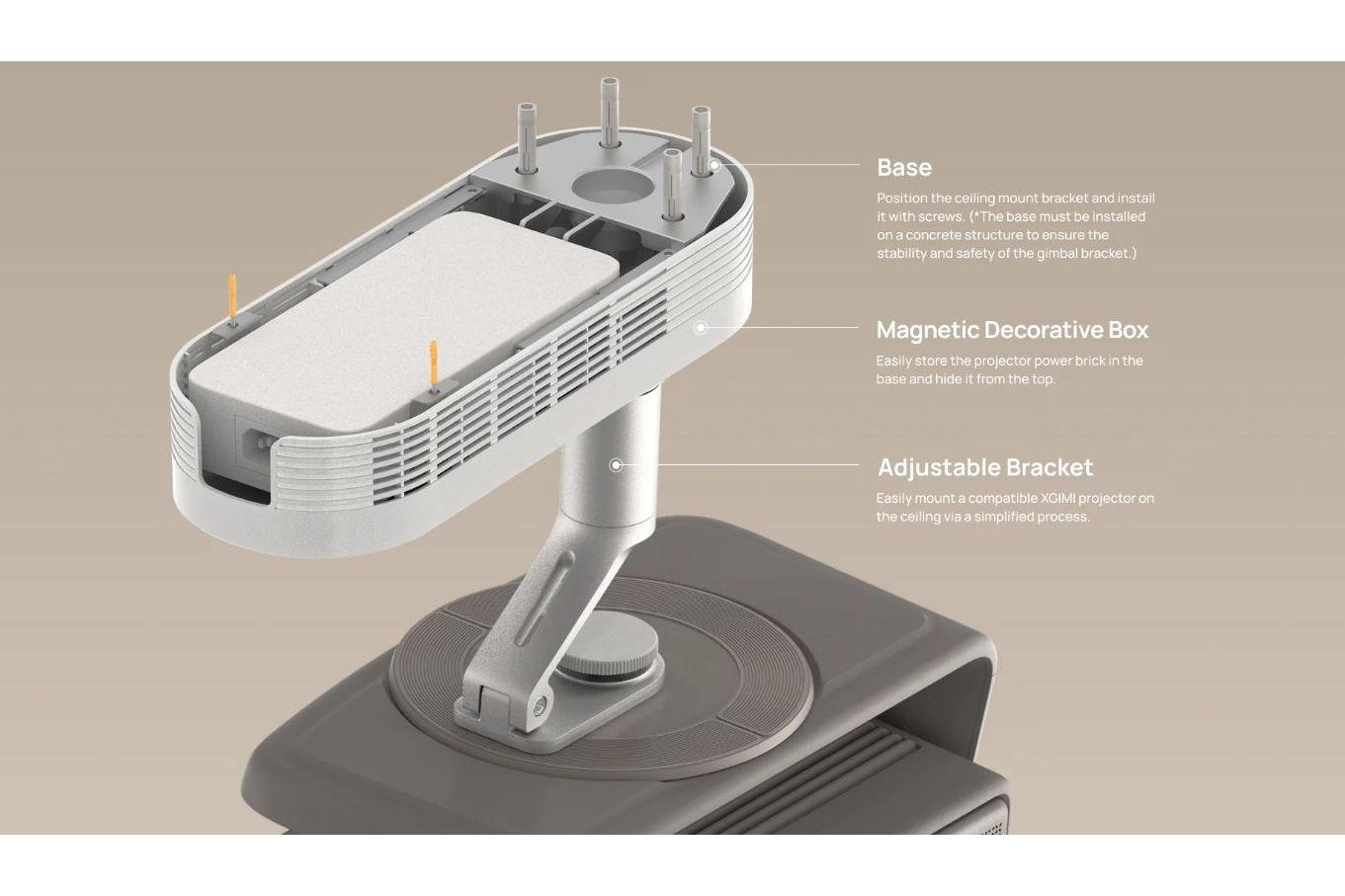 Base
Position the ceiling mount bracket and install it with screws. (*The base must be installed on a concrete structure to ensure the stability and safety of the gimbal bracket.)

Magnetic Decorative Box
Easily store the projector power brick in the base and hide it from the top.

Adjustable Bracket
Easily mount a compatible XGIMI projector on the ceiling via a simplified process.